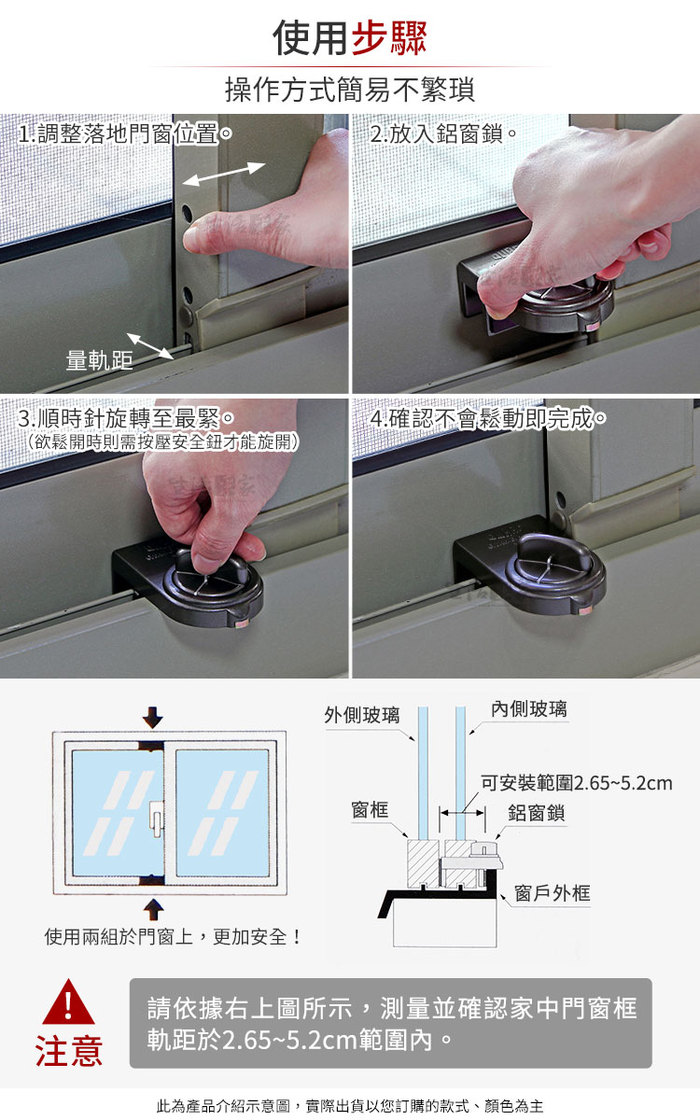 使用步驟

操作方式簡易不繁瑣

1.調整落地門窗位置。

量軌距

2.放入鋁窗鎖。

3.順時針旋轉至最緊。
(欲鬆開時則需按壓安全鈕才能旋開)

4.確認不會鬆動即完成。

使用兩組於門窗上，更加安全！

外側玻璃

內側玻璃

可安裝範圍2.65~5.2cm

窗框

鋁窗鎖

窗戶外框

注意

請依據右上圖所示，測量並確認家中門窗框軌距於2.65~5.2cm範圍內。

此為產品介紹示意圖，實際出貨以您訂購的款式、顏色為主