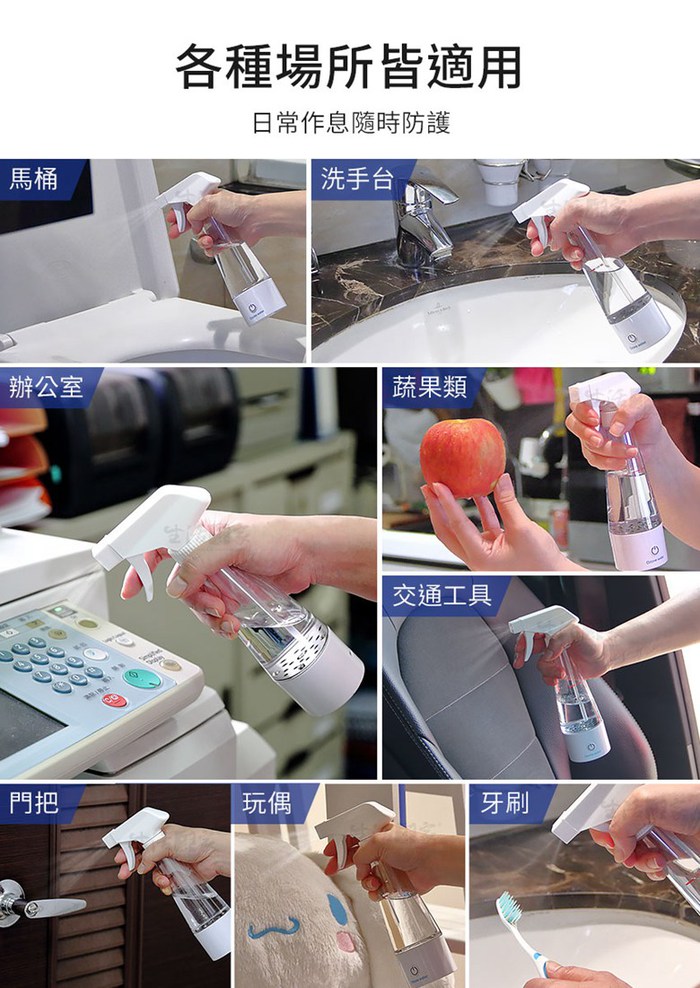 各種場所皆適用

日常作息隨時防護

馬桶

洗手台

辦公室

蔬果類

交通工具

門把

玩偶

牙刷