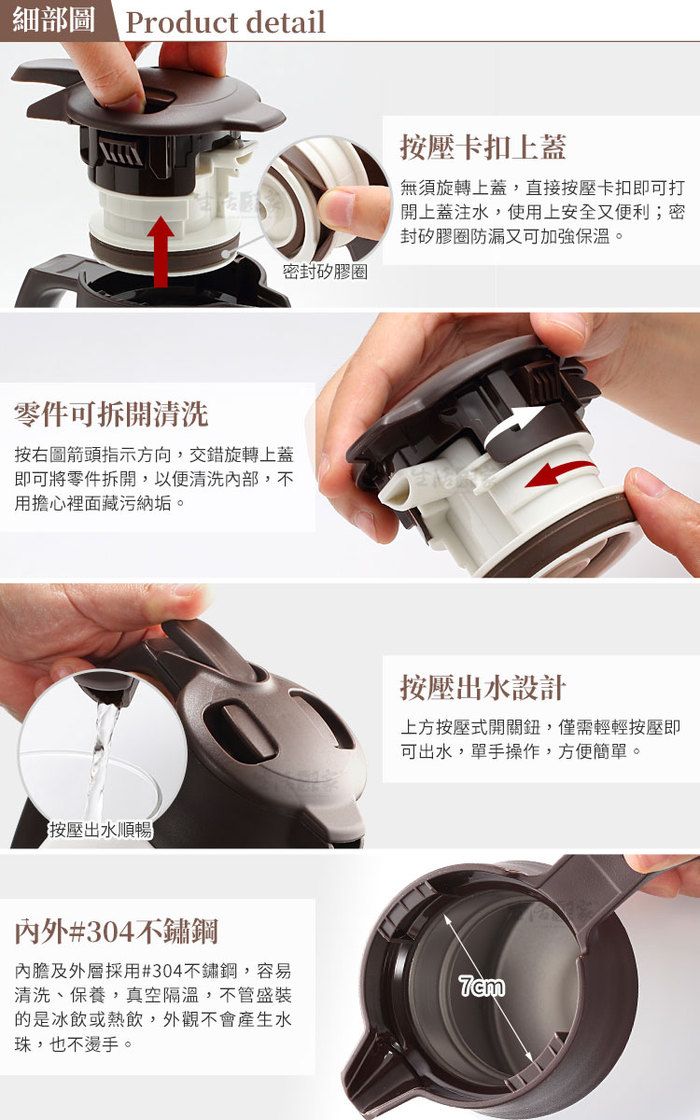 細部圖 Product detail

按壓卡扣上蓋

無須旋轉上蓋，直接按壓卡扣即可打開上蓋注水，使用上安全又便利；密封矽膠圈防漏又可加強保溫。

密封矽膠圈

零件可拆開清洗

按右圖箭頭指示方向，交錯旋轉上蓋即可將零件拆開，以便清洗內部，不用擔心裡面藏污納垢。

按壓出水設計

上方按壓式開關鈕，僅需輕輕按壓即可出水，單手操作，方便簡單。

按壓出水順暢

內外#304不鏽鋼

內膽及外層採用#304不鏽鋼，容易清洗、保養，真空隔溫，不管盛裝的是冰飲或熱飲，外觀不會產生水珠，也不燙手。

7cm