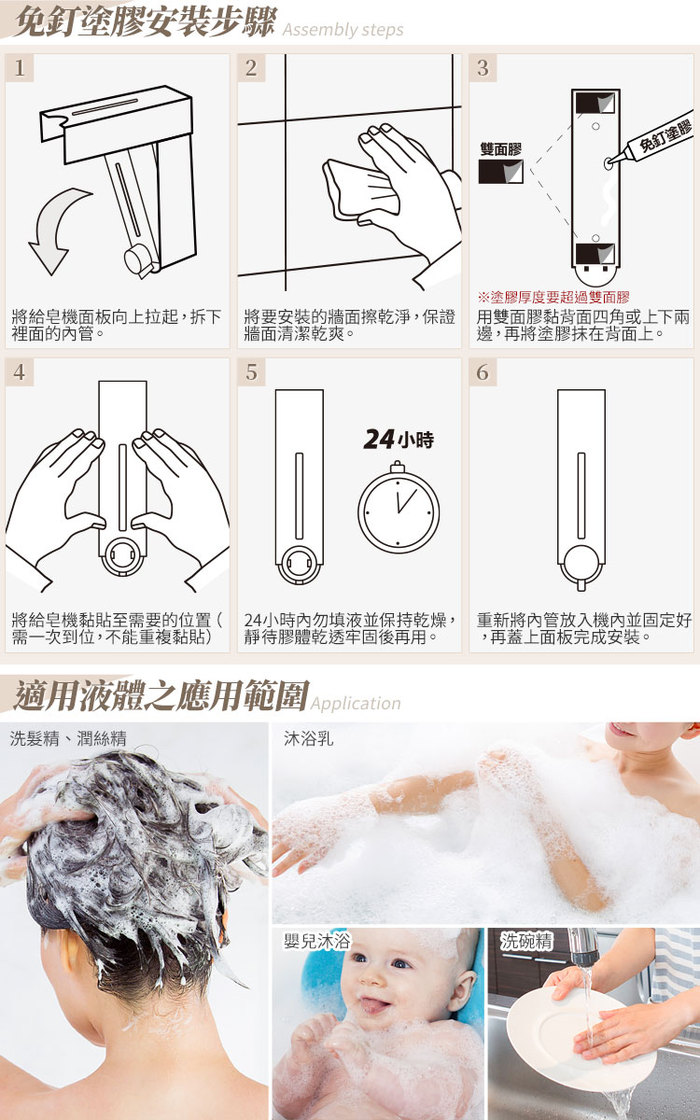 免釘塗膠安裝步驟 Assembly steps

1

將給皂機面板向上拉起，拆下裡面的內管。

2

將要安裝的牆面擦乾淨，保證牆面清潔乾爽。

3

雙面膠

免釘塗膠

※塗膠厚度要超過雙面膠

用雙面膠黏背面四角或上下兩邊，再將塗膠抹在背面上。

4

將給皂機黏貼至需要的位置（需一次到位，不能重複黏貼）

5

24小時

24小時內勿填液並保持乾燥，靜待膠體乾透牢固後再用。

6

重新將內管放入機內並固定好，再蓋上面板完成安裝。

適用液體之應用範圍 Application

洗髮精、潤絲精

沐浴乳

嬰兒沐浴

洗碗精