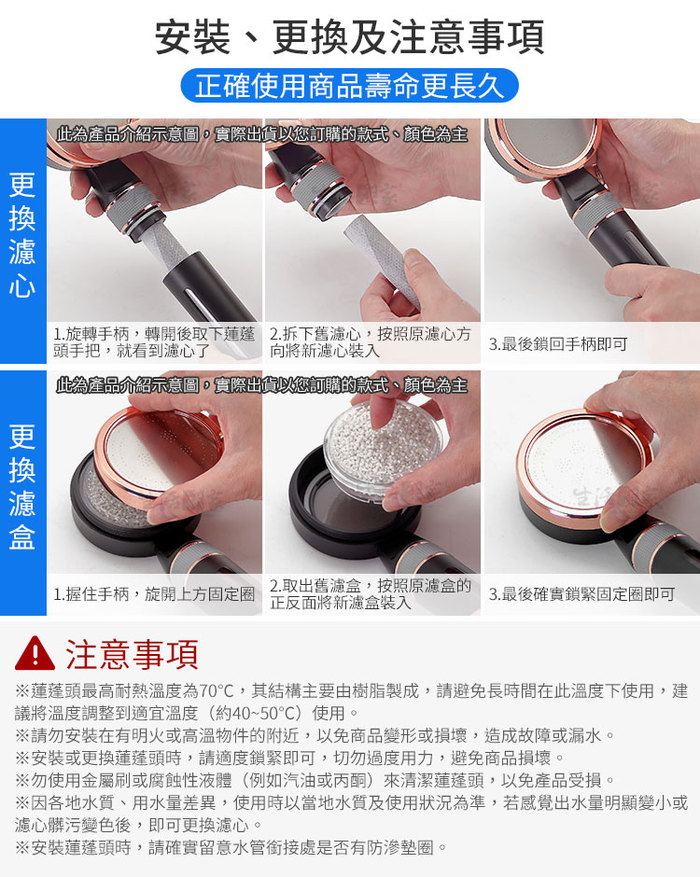 安裝、更換及注意事項

正確使用商品壽命更長久

更換濾心

此為產品介紹示意圖，實際出貨以您訂購的款式、顏色為主

1.旋轉手柄，轉開後取下蓮蓬頭手把，就看到濾心了

2.拆下舊濾心，按照原濾心方向將新濾心裝入

3.最後鎖回手柄即可

更換濾盒

此為產品介紹示意圖，實際出貨以您訂購的款式、顏色為主

1.握住手柄，旋開上方固定圈

2.取出舊濾盒，按照原濾盒的正反面將新濾盒裝入

3.最後確實鎖緊固定圈即可

注意事項

※蓮蓬頭最高耐熱溫度為70°C，其結構主要由樹脂製成，請避免長時間在此溫度下使用，建議將溫度調整到適宜溫度（約40~50°C）使用。
※請勿安裝在有明火或高溫物件的附近，以免商品變形或損壞，造成故障或漏水。
※安裝或更換蓮蓬頭時，請適度鎖緊即可，切勿過度用力，避免商品損壞。
※勿使用金屬刷或腐蝕性液體（例如汽油或丙酮）來清潔蓮蓬頭，以免產品受損。
※因各地水質、用水量差異，使用時以當地水質及使用狀況為準，若感覺出水量明顯變小或濾心髒污變色後，即可更換濾心。
※安裝蓮蓬頭時，請確實留意水管銜接處是否有防滲墊圈。