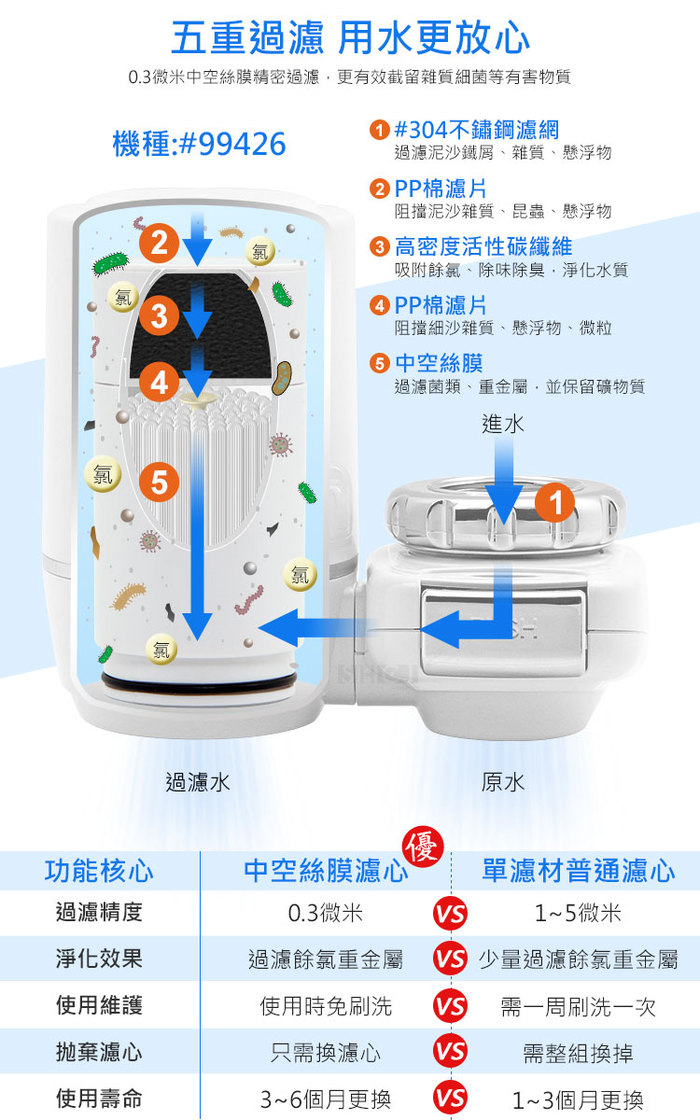 五重過濾 用水更放心
0.3微米中空絲膜精密過濾，更有效截留雜質細菌等有害物質

機種:#99426

1 #304不鏽鋼濾網
過濾泥沙鐵屑、雜質、懸浮物
2 PP棉濾片
阻擋泥沙雜質、昆蟲、懸浮物
3 高密度活性碳纖維
吸附餘氯、除味除臭，淨化水質
4 PP棉濾片
阻擋細沙雜質、懸浮物、微粒
5 中空絲膜
過濾菌類、重金屬，並保留礦物質

2 氯 氯 3 4 氯 5 氯 氯

進水
1

過濾水
原水

優

| 功能核心 | 中空絲膜濾心 | | 單濾材普通濾心 |
|---|---|---|---|
| 過濾精度 | 0.3微米 | VS | 1~5微米 |
| 淨化效果 | 過濾餘氯重金屬 | VS | 少量過濾餘氯重金屬 |
| 使用維護 | 使用時免刷洗 | VS | 需一周刷洗一次 |
| 拋棄濾心 | 只需換濾心 | VS | 需整組換掉 |
| 使用壽命 | 3~6個月更換 | VS | 1~3個月更換 |