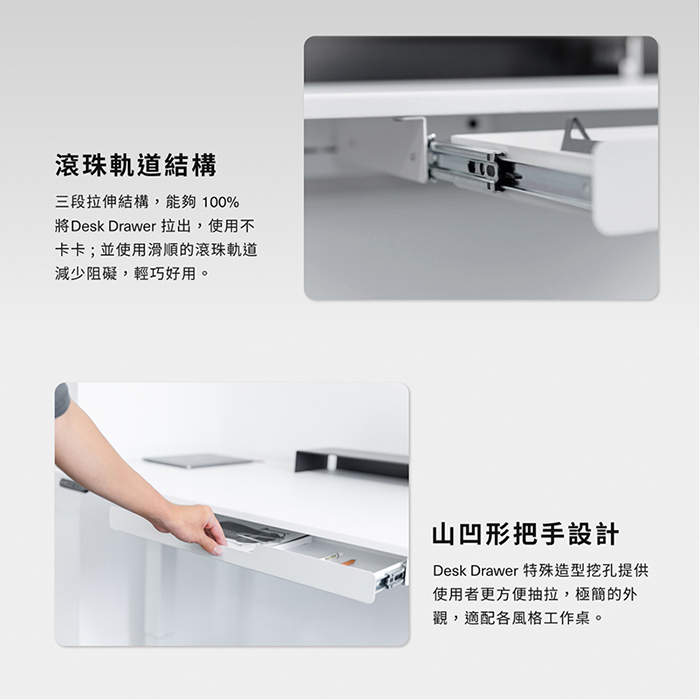 滾珠軌道結構

三段拉伸結構，能夠 100% 將Desk Drawer 拉出，使用不卡卡；並使用滑順的滾珠軌道減少阻礙，輕巧好用。

山凹形把手設計

Desk Drawer 特殊造型挖孔提供使用者更方便抽拉，極簡的外觀，適配各風格工作桌。