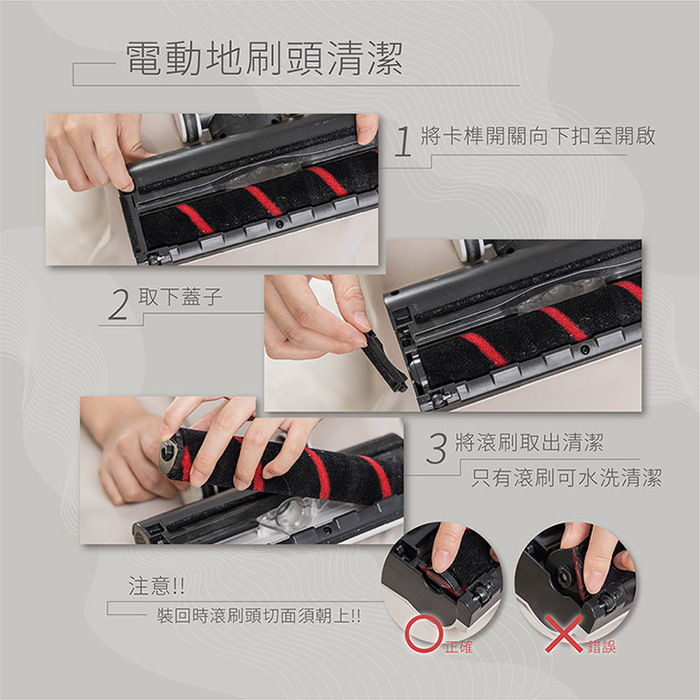 電動地刷頭清潔

1 將卡榫開關向下扣至開啟

2 取下蓋子

3 將滾刷取出清潔
只有滾刷可水洗清潔

注意!!
裝回時滾刷頭切面須朝上!!

正確

錯誤