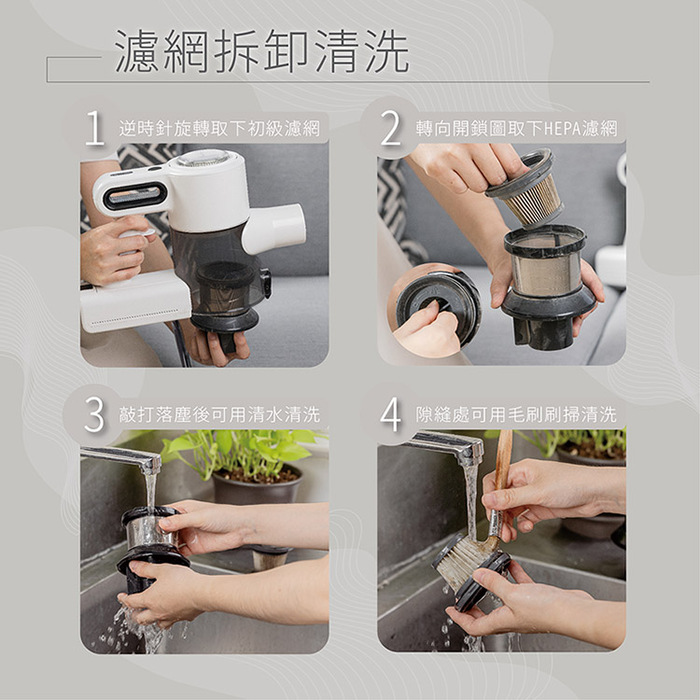 濾網拆卸清洗

1 逆時針旋轉取下初級濾網

2 轉向開鎖圖取下HEPA濾網

3 敲打落塵後可用清水清洗

4 隙縫處可用毛刷刷掃清洗