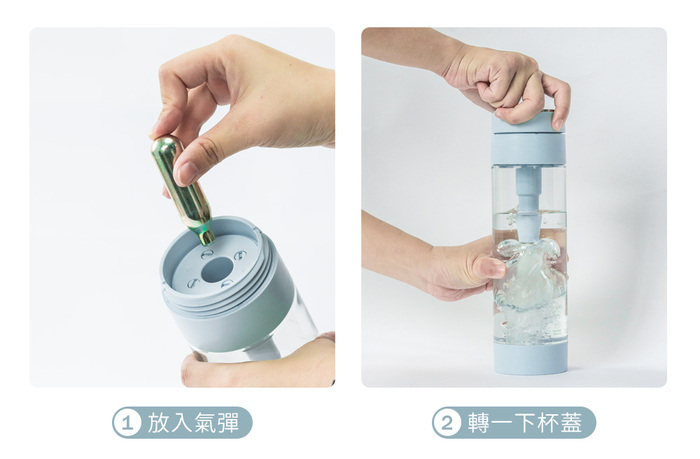 1 放入氣彈

2 轉一下杯蓋