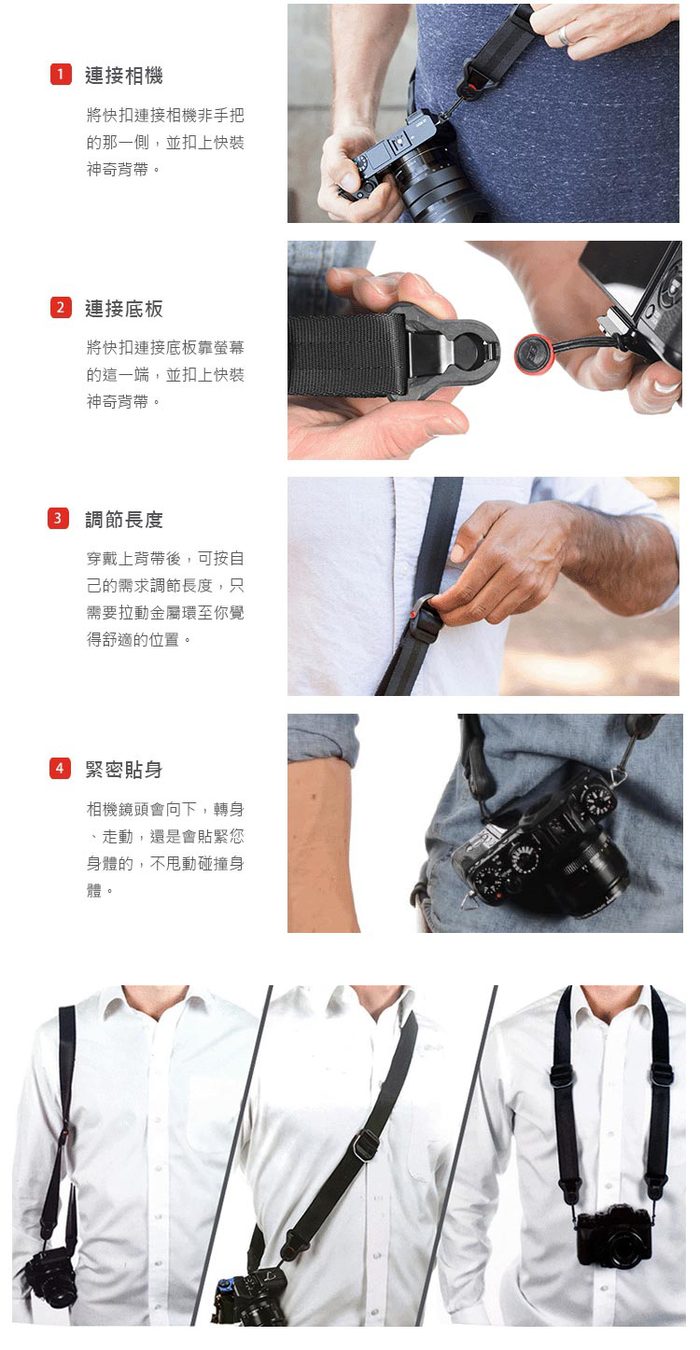 1 連接相機

將快扣連接相機非手把的那一側，並扣上快裝神奇背帶。

2 連接底板

將快扣連接底板靠螢幕的這一端，並扣上快裝神奇背帶。

3 調節長度

穿戴上背帶後，可按自己的需求調節長度，只需要拉動金屬環至你覺得舒適的位置。

4 緊密貼身

相機鏡頭會向下，轉身、走動，還是會貼緊您身體的，不甩動碰撞身體。