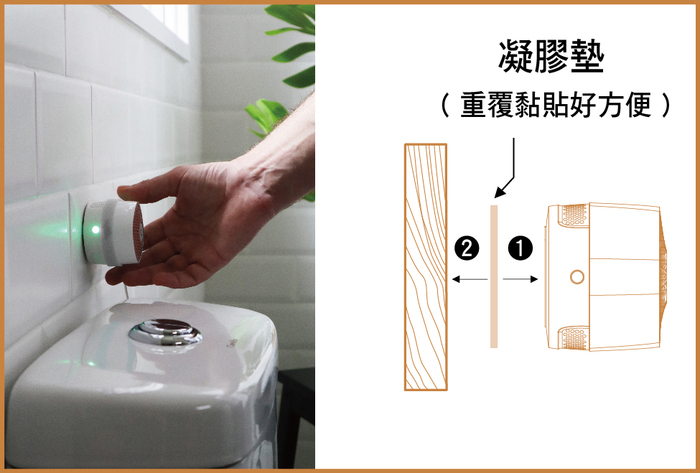 凝膠墊

（ 重覆黏貼好方便 ）

❷ ❶