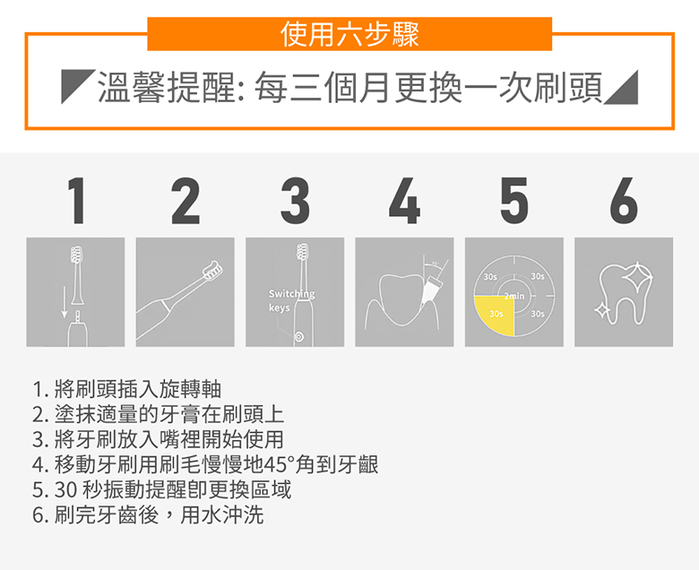 使用六步驟

溫馨提醒: 每三個月更換一次刷頭

1 2 3 4 5 6

Switching keys

30s 30s 2min 30s 30s

1. 將刷頭插入旋轉軸
2. 塗抹適量的牙膏在刷頭上
3. 將牙刷放入嘴裡開始使用
4. 移動牙刷用刷毛慢慢地45°角到牙齦
5. 30 秒振動提醒即更換區域
6. 刷完牙齒後，用水沖洗