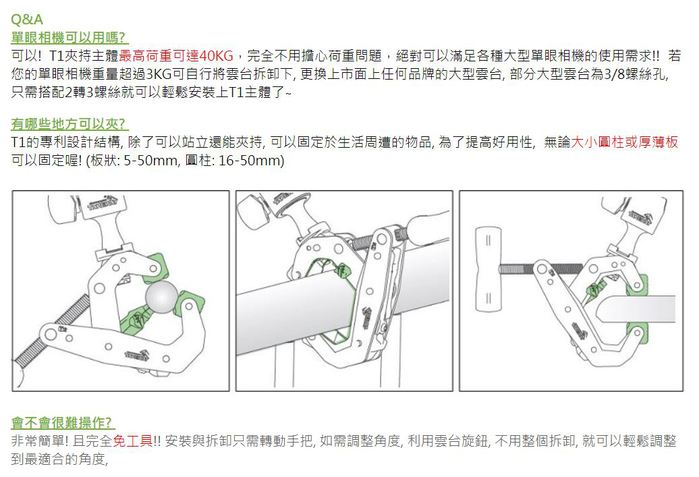 Q&A

單眼相機可以用嗎?

可以! T1夾持主體最高荷重可達40KG，完全不用擔心荷重問題，絕對可以滿足各種大型單眼相機的使用需求!! 若您的單眼相機重量超過3KG可自行將雲台拆卸下, 更換上市面上任何品牌的大型雲台, 部分大型雲台為3/8螺絲孔, 只需搭配2轉3螺絲就可以輕鬆安裝上T1主體了~

有哪些地方可以夾?

T1的專利設計結構, 除了可以站立還能夾持, 可以固定於生活周遭的物品, 為了提高好用性, 無論大小圓柱或厚薄板可以固定喔! (板狀: 5-50mm, 圓柱: 16-50mm)

會不會很難操作?

非常簡單! 且完全免工具!! 安裝與拆卸只需轉動手把, 如需調整角度, 利用雲台旋鈕, 不用整個拆卸, 就可以輕鬆調整到最適合的角度,