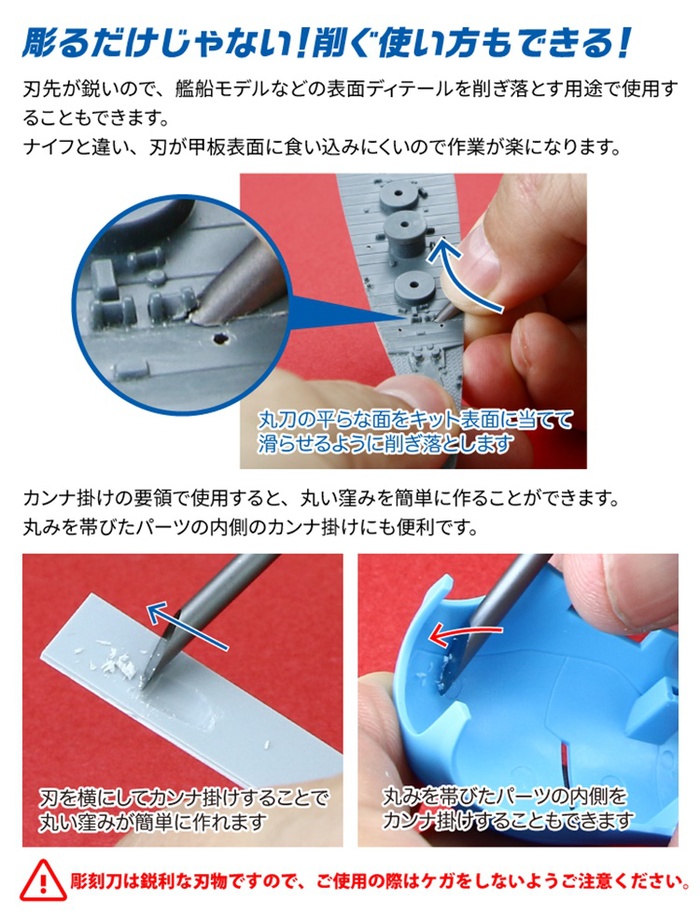 彫るだけじゃない!削ぐ使い方もできる!

刃先が鋭いので、艦船モデルなどの表面ディテールを削ぎ落とす用途で使用することもできます。
ナイフと違い、刃が甲板表面に食い込みにくいので作業が楽になります。

丸刀の平らな面をキット表面に当てて滑らせるように削ぎ落とします

カンナ掛けの要領で使用すると、丸い窪みを簡単に作ることができます。
丸みを帯びたパーツの内側のカンナ掛けにも便利です。

刃を横にしてカンナ掛けすることで丸い窪みが簡単に作れます

丸みを帯びたパーツの内側をカンナ掛けすることもできます

彫刻刀は鋭利な刃物ですので、ご使用の際はケガをしないようご注意ください。