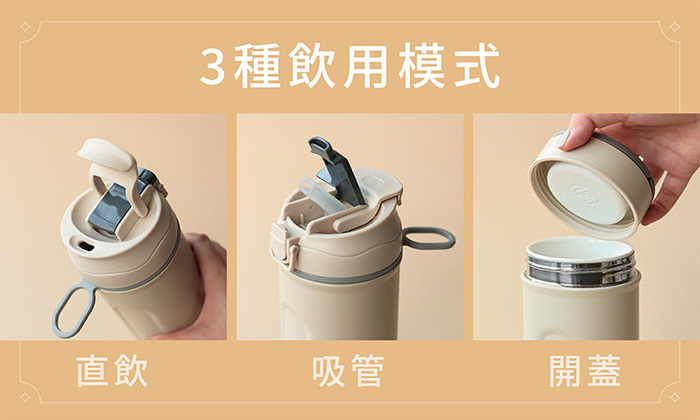 3種飲用模式

直飲

吸管

開蓋