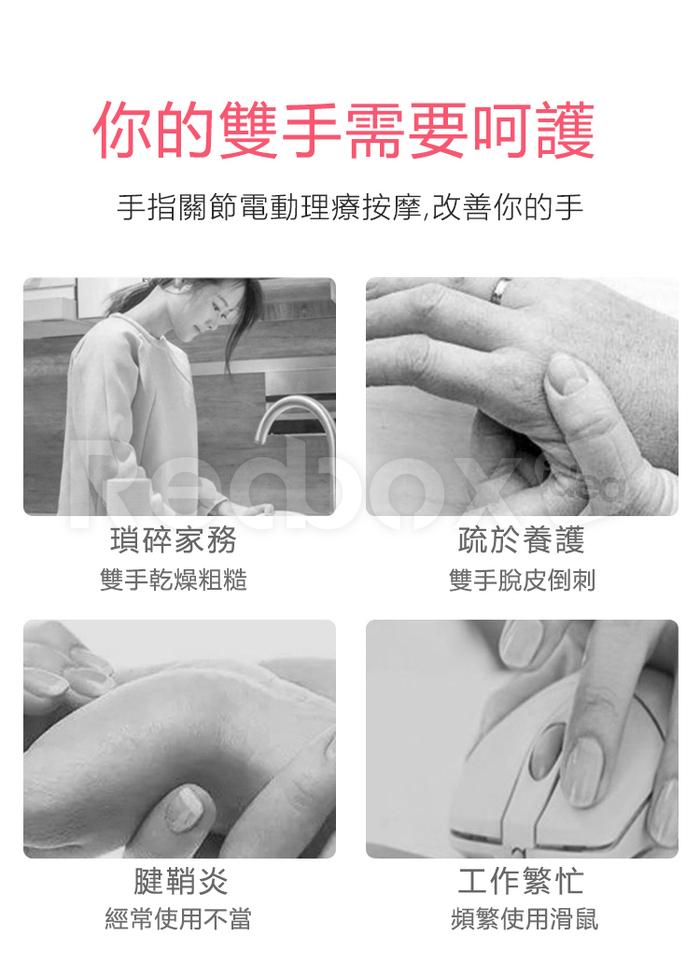 你的雙手需要呵護

手指關節電動理療按摩,改善你的手

Redbox

瑣碎家務
雙手乾燥粗糙

疏於養護
雙手脫皮倒刺

腱鞘炎
經常使用不當

工作繁忙
頻繁使用滑鼠