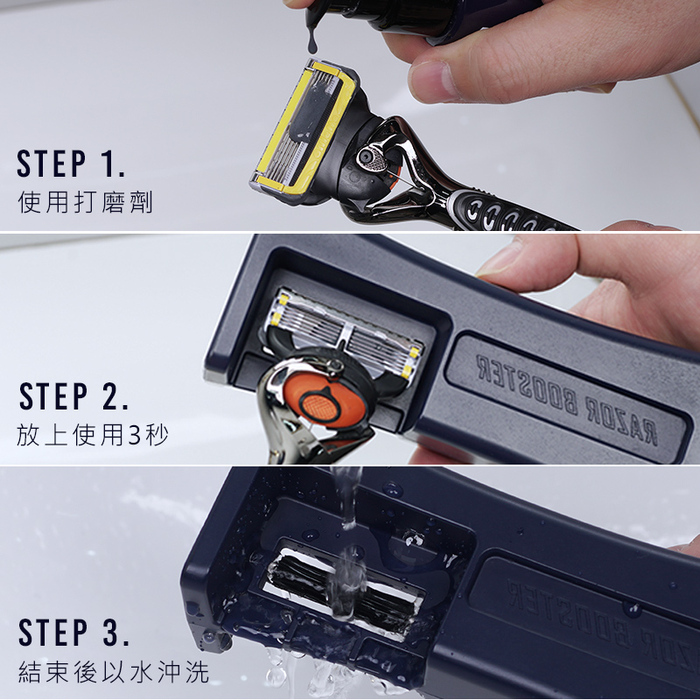 STEP 1.
使用打磨劑

STEP 2.
放上使用3秒

RAZOR BOOSTER

STEP 3.
結束後以水沖洗

RAZOR BOOSTER