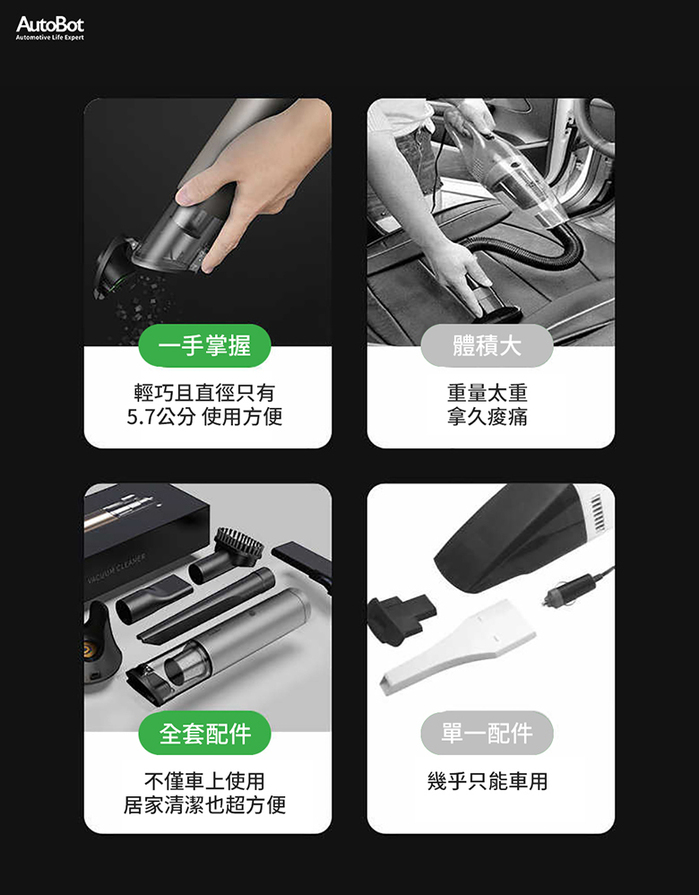 AutoBot
Automotive Life Expert

一手掌握

輕巧且直徑只有
5.7公分 使用方便

體積大

重量太重
拿久痠痛

VACUUM CLEANER

全套配件

不僅車上使用
居家清潔也超方便

單一配件

幾乎只能車用