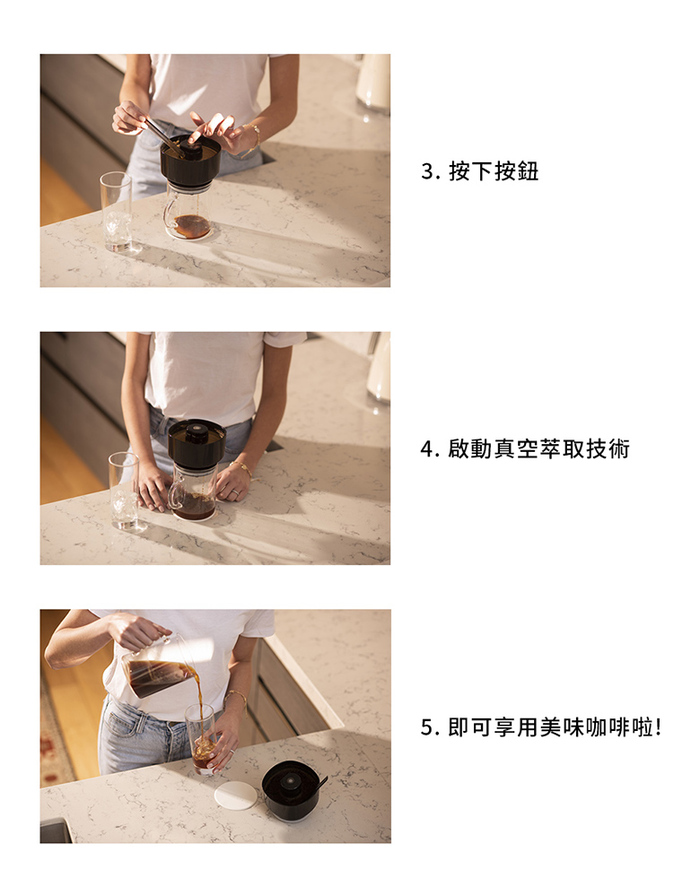 3. 按下按鈕

4. 啟動真空萃取技術

5. 即可享用美味咖啡啦!