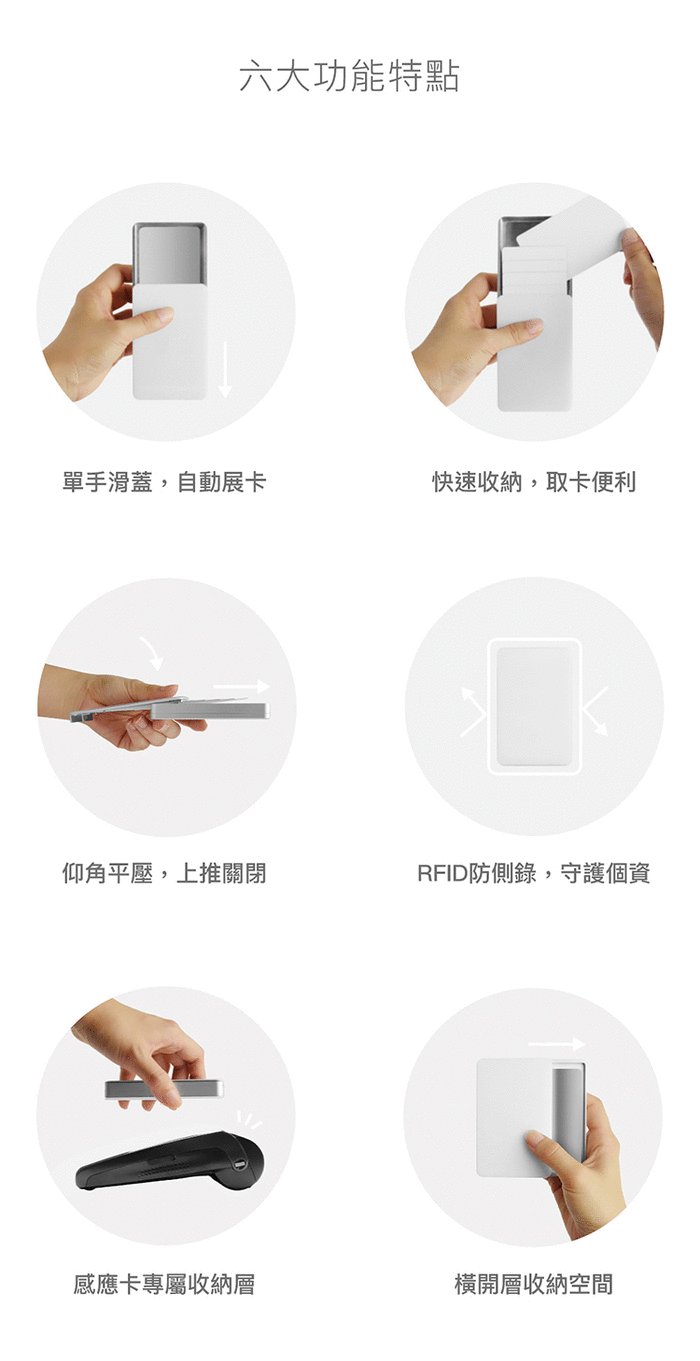 六大功能特點

單手滑蓋，自動展卡

快速收納，取卡便利

仰角平壓，上推關閉

RFID防側錄，守護個資

感應卡專屬收納層

橫開層收納空間