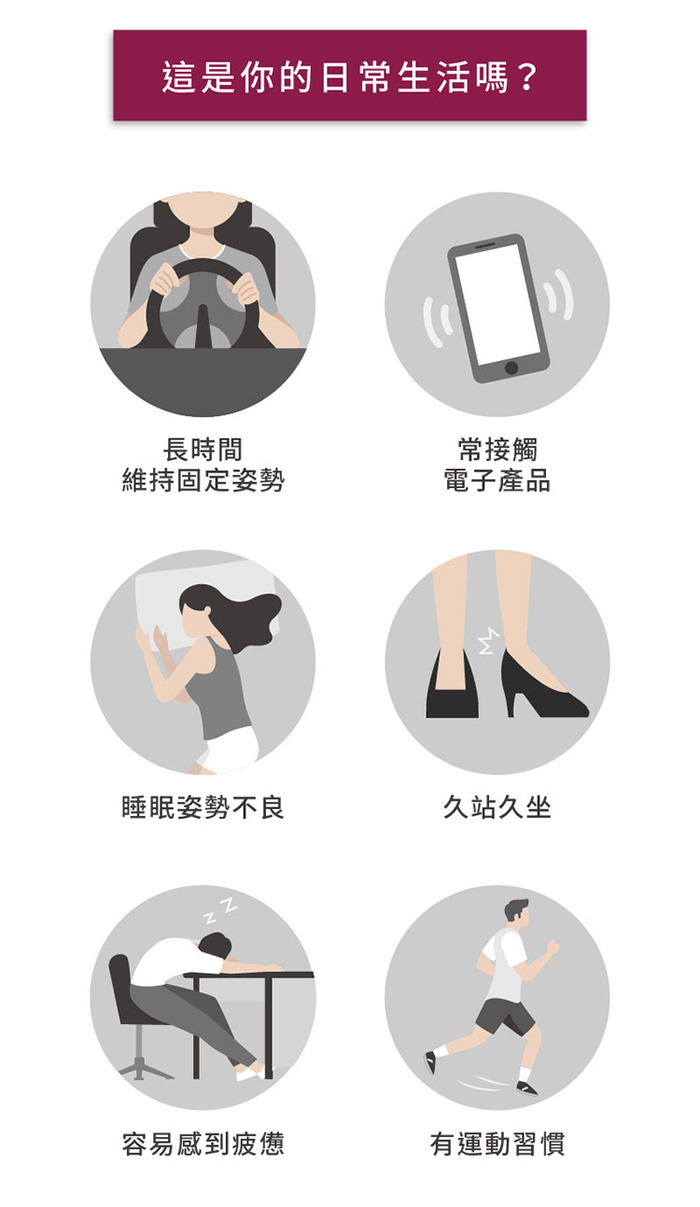 這是你的日常生活嗎？

長時間
維持固定姿勢

常接觸
電子產品

睡眠姿勢不良

久站久坐

z z

容易感到疲憊

有運動習慣