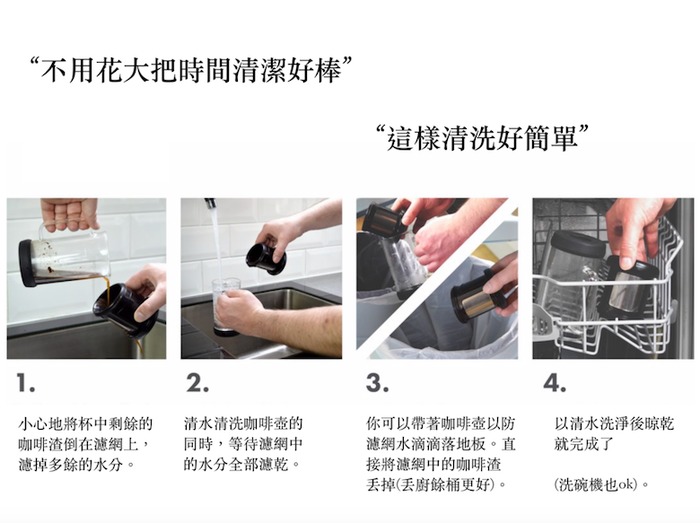 “不用花大把時間清潔好棒”

“這樣清洗好簡單”

1.

小心地將杯中剩餘的咖啡渣倒在濾網上，濾掉多餘的水分。

2.

清水清洗咖啡壺的同時，等待濾網中的水分全部濾乾。

3.

你可以帶著咖啡壺以防濾網水滴滴落地板。直接將濾網中的咖啡渣丟掉(丟廚餘桶更好)。

4.

以清水洗淨後晾乾就完成了

(洗碗機也ok)。