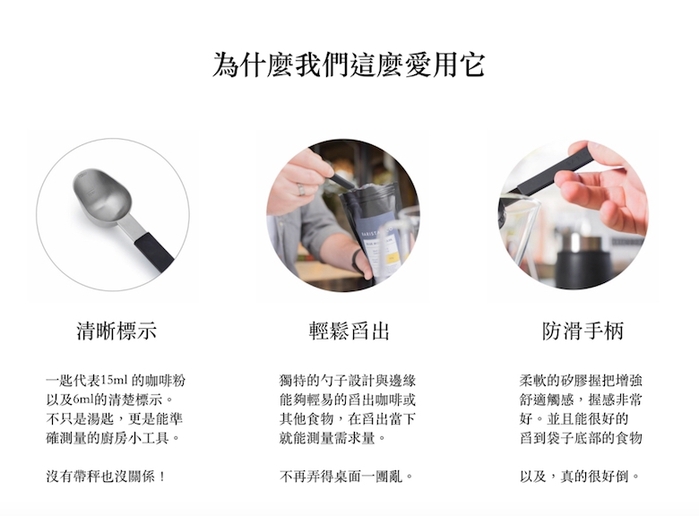 為什麼我們這麼愛用它

清晰標示

一匙代表15ml 的咖啡粉以及6ml的清楚標示。不只是湯匙，更是能準確測量的廚房小工具。

沒有帶秤也沒關係！

輕鬆舀出

獨特的勺子設計與邊緣能夠輕易的舀出咖啡或其他食物，在舀出當下就能測量需求量。

不再弄得桌面一團亂。

防滑手柄

柔軟的矽膠握把增強舒適觸感，握感非常好。並且能很好的舀到袋子底部的食物

以及，真的很好倒。