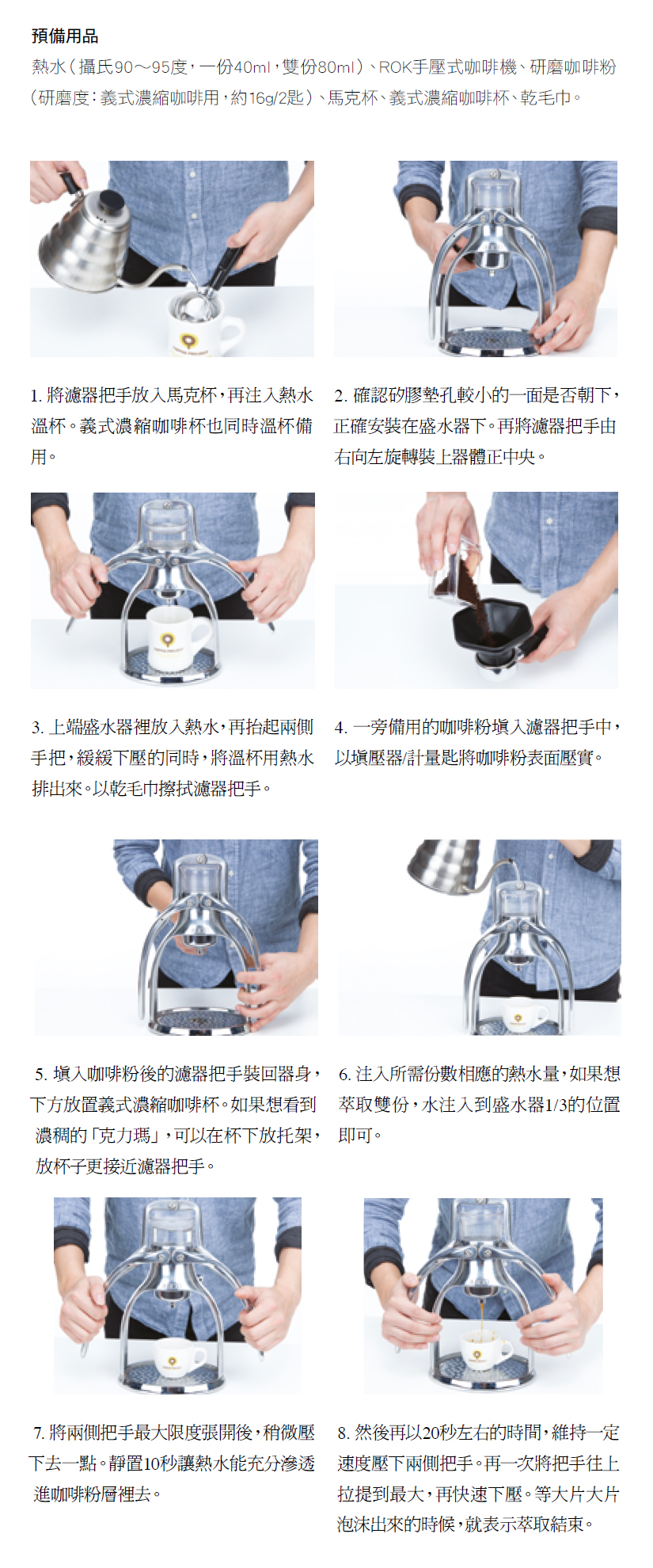 預備用品
熱水（攝氏90～95度，一份40ml，雙份80ml）、ROK手壓式咖啡機、研磨咖啡粉（研磨度：義式濃縮咖啡用，約16g/2匙）、馬克杯、義式濃縮咖啡杯、乾毛巾。

1. 將濾器把手放入馬克杯，再注入熱水溫杯。義式濃縮咖啡杯也同時溫杯備用。

2. 確認矽膠墊孔較小的一面是否朝下，正確安裝在盛水器下。再將濾器把手由右向左旋轉裝上器體正中央。

3. 上端盛水器裡放入熱水，再抬起兩側手把，緩緩下壓的同時，將溫杯用熱水排出來。以乾毛巾擦拭濾器把手。

4. 一旁備用的咖啡粉填入濾器把手中，以填壓器/計量匙將咖啡粉表面壓實。

5. 填入咖啡粉後的濾器把手裝回器身，下方放置義式濃縮咖啡杯。如果想看到濃稠的「克力瑪」，可以在杯下放托架，放杯子更接近濾器把手。

6. 注入所需份數相應的熱水量，如果想萃取雙份，水注入到盛水器1/3的位置即可。

7. 將兩側把手最大限度張開後，稍微壓下去一點。靜置10秒讓熱水能充分滲透進咖啡粉層裡去。

8. 然後再以20秒左右的時間，維持一定速度壓下兩側把手。再一次將把手往上拉提到最大，再快速下壓。等大片大片泡沫出來的時候，就表示萃取結束。