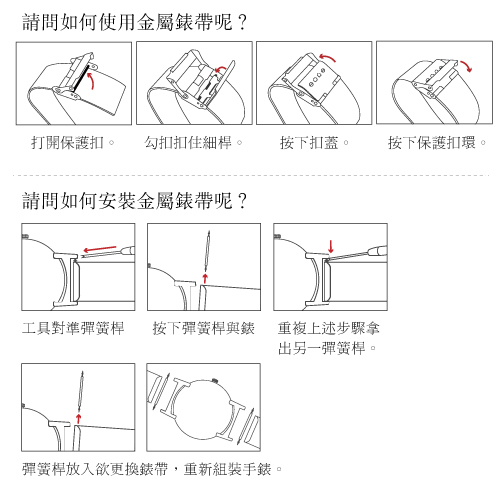 請問如何使用金屬錶帶呢？

打開保護扣。

勾扣扣住細桿。

按下扣蓋。

按下保護扣環。

請問如何安裝金屬錶帶呢？

工具對準彈簧桿

按下彈簧桿與錶

重複上述步驟拿出另一彈簧桿。

彈簧桿放入欲更換錶帶，重新組裝手錶。